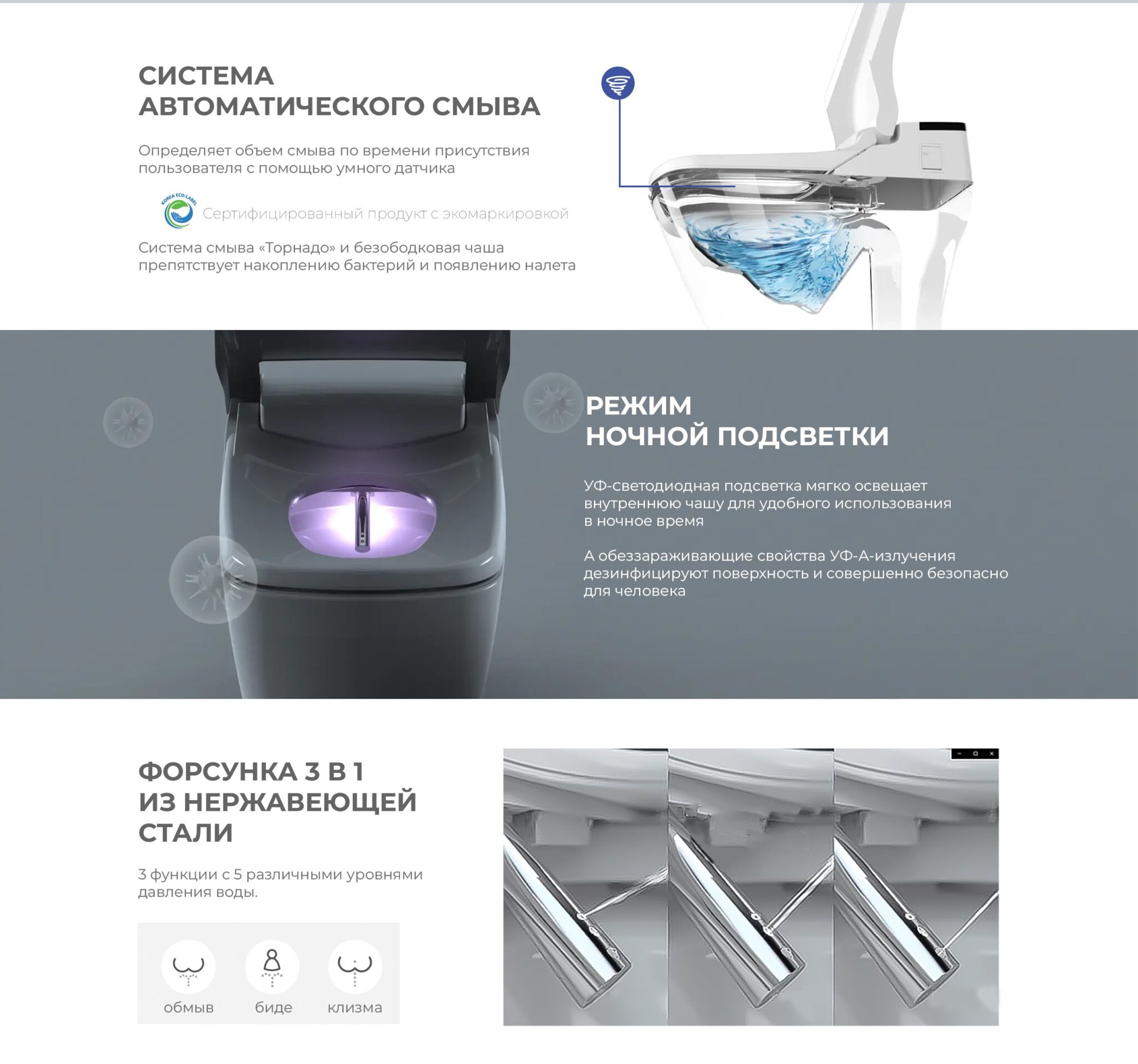 СИСТЕМА АВТОМАТИЧЕСКОГО СМЫВА

Определяет объем смыва по времени присутствия пользователя с помощью умного датчика

KOREA ECO-LABEL

Сертифицированный продукт с экомаркировкой

Система смыва «Торнадо» и безободковая чаша препятствует накоплению бактерий и появлению налета

РЕЖИМ НОЧНОЙ ПОДСВЕТКИ

УФ-светодиодная подсветка мягко освещает внутреннюю чашу для удобного использования в ночное время

А обеззараживающие свойства УФ-А-излучения дезинфицируют поверхность и совершенно безопасно для человека

ФОРСУНКА 3 В 1 ИЗ НЕРЖАВЕЮЩЕЙ СТАЛИ

3 функции с 5 различными уровнями давления воды.

обмыв

биде

клизма